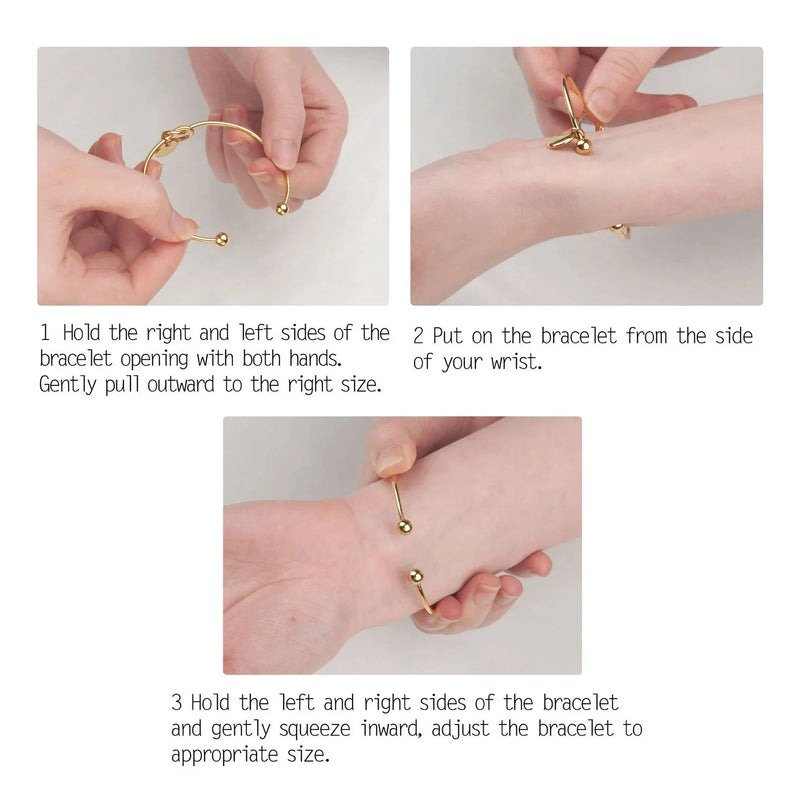 1 Hold the right and left sides of the bracelet opening with both hands. Gently pull outward to the right size.

2 Put on the bracelet from the side of your wrist.

3 Hold the left and right sides of the bracelet and gently squeeze inward, adjust the bracelet to appropriate size.